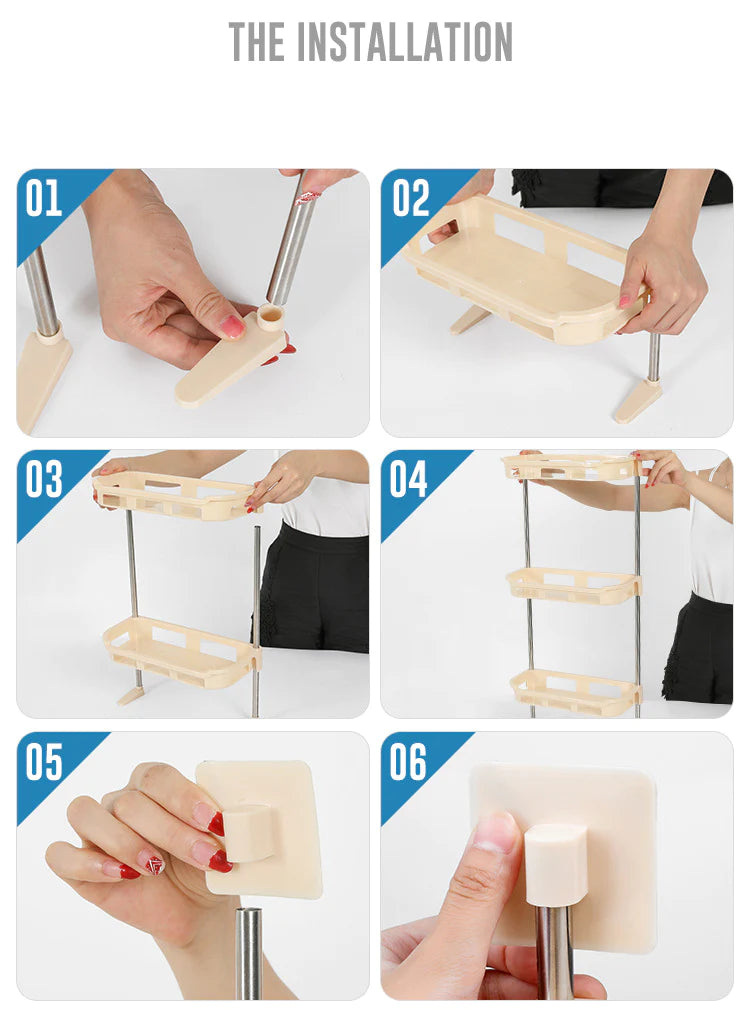 THE INSTALLATION

01

02

03

04

05

06