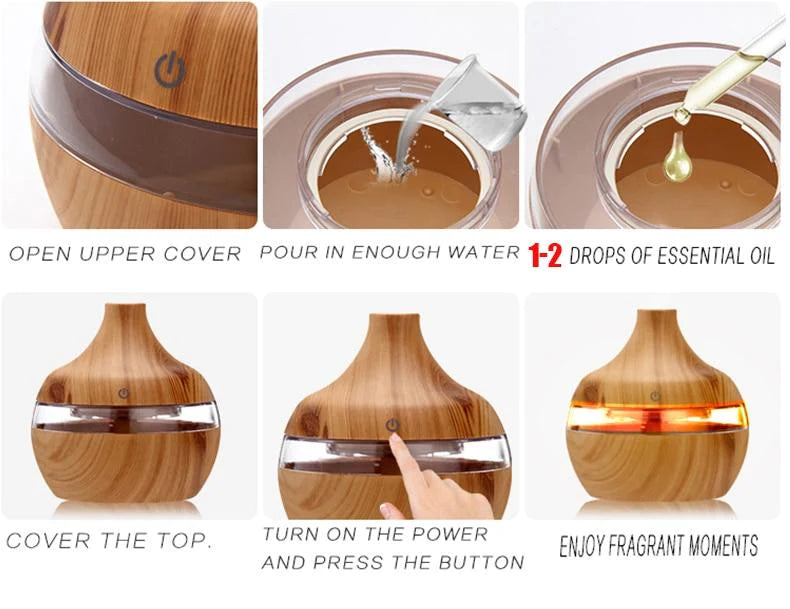 OPEN UPPER COVER

POUR IN ENOUGH WATER

1-2 DROPS OF ESSENTIAL OIL

COVER THE TOP.

TURN ON THE POWER AND PRESS THE BUTTON

ENJOY FRAGRANT MOMENTS