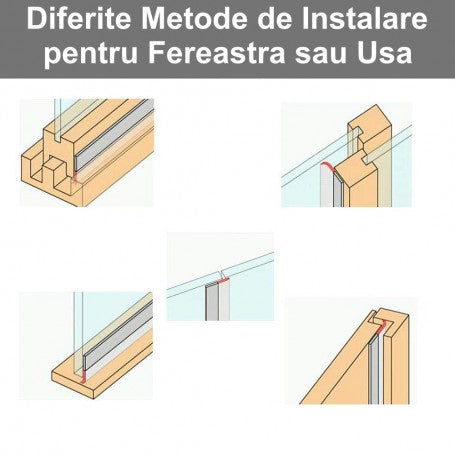 Diferite Metode de Instalare pentru Fereastra sau Usa