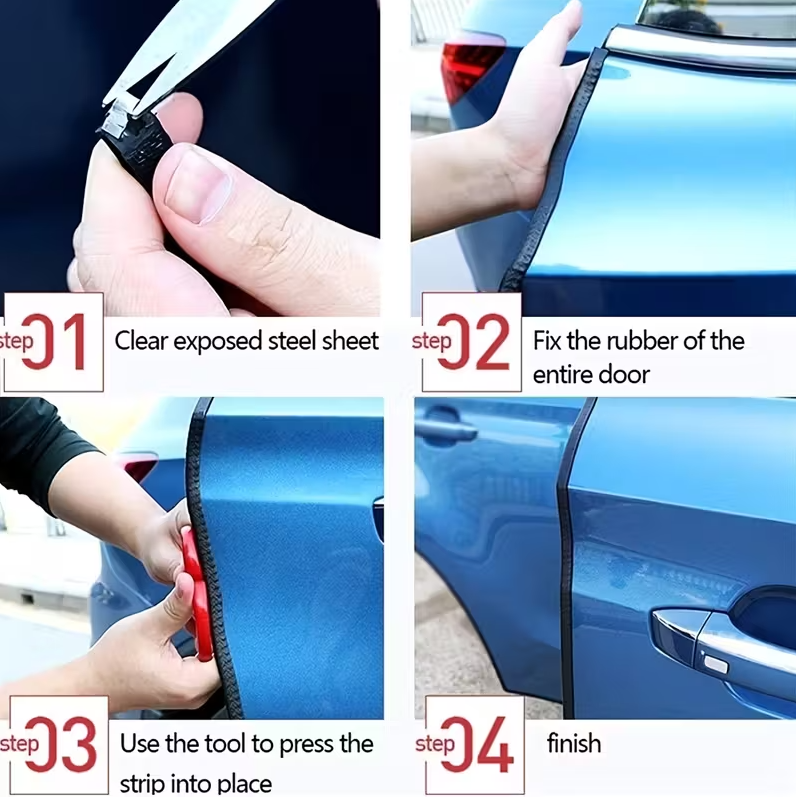 step 01 Clear exposed steel sheet

step 02 Fix the rubber of the entire door

step 03 Use the tool to press the strip into place

step 04 finish