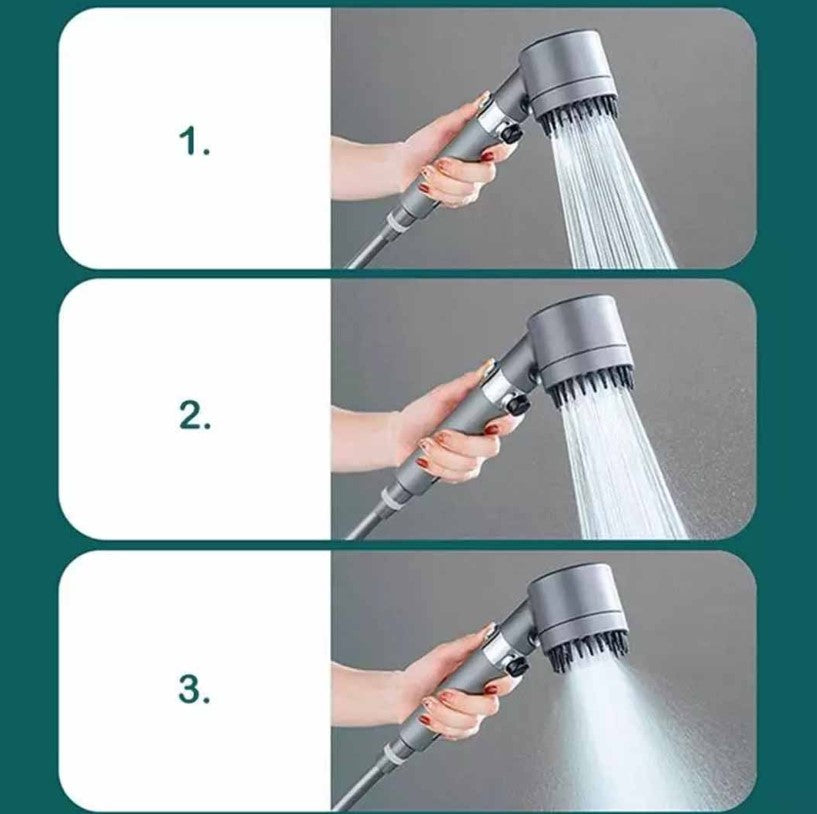 1.

2.

3.