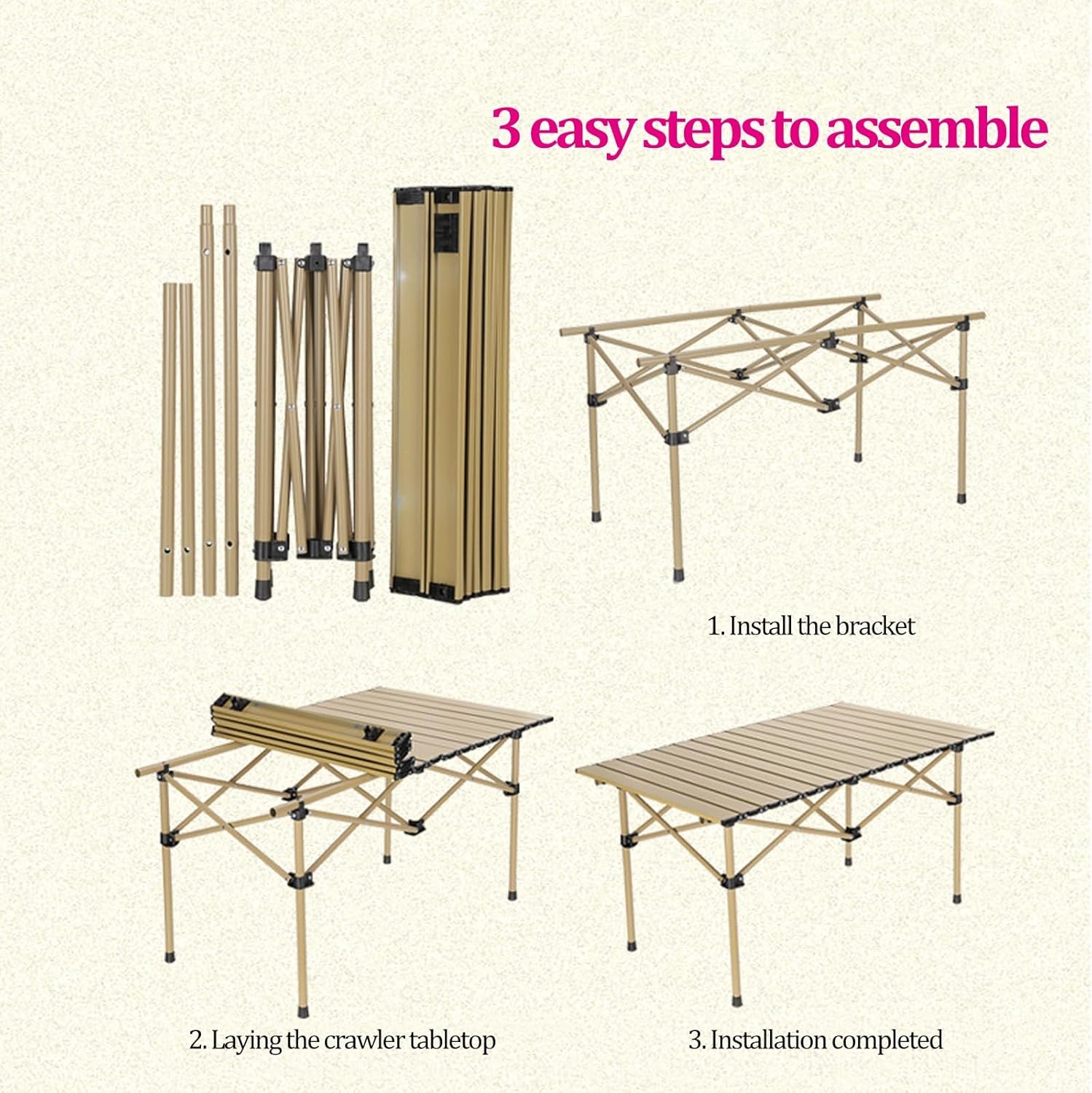 3 easy steps to assemble

1. Install the bracket

2. Laying the crawler tabletop

3. Installation completed