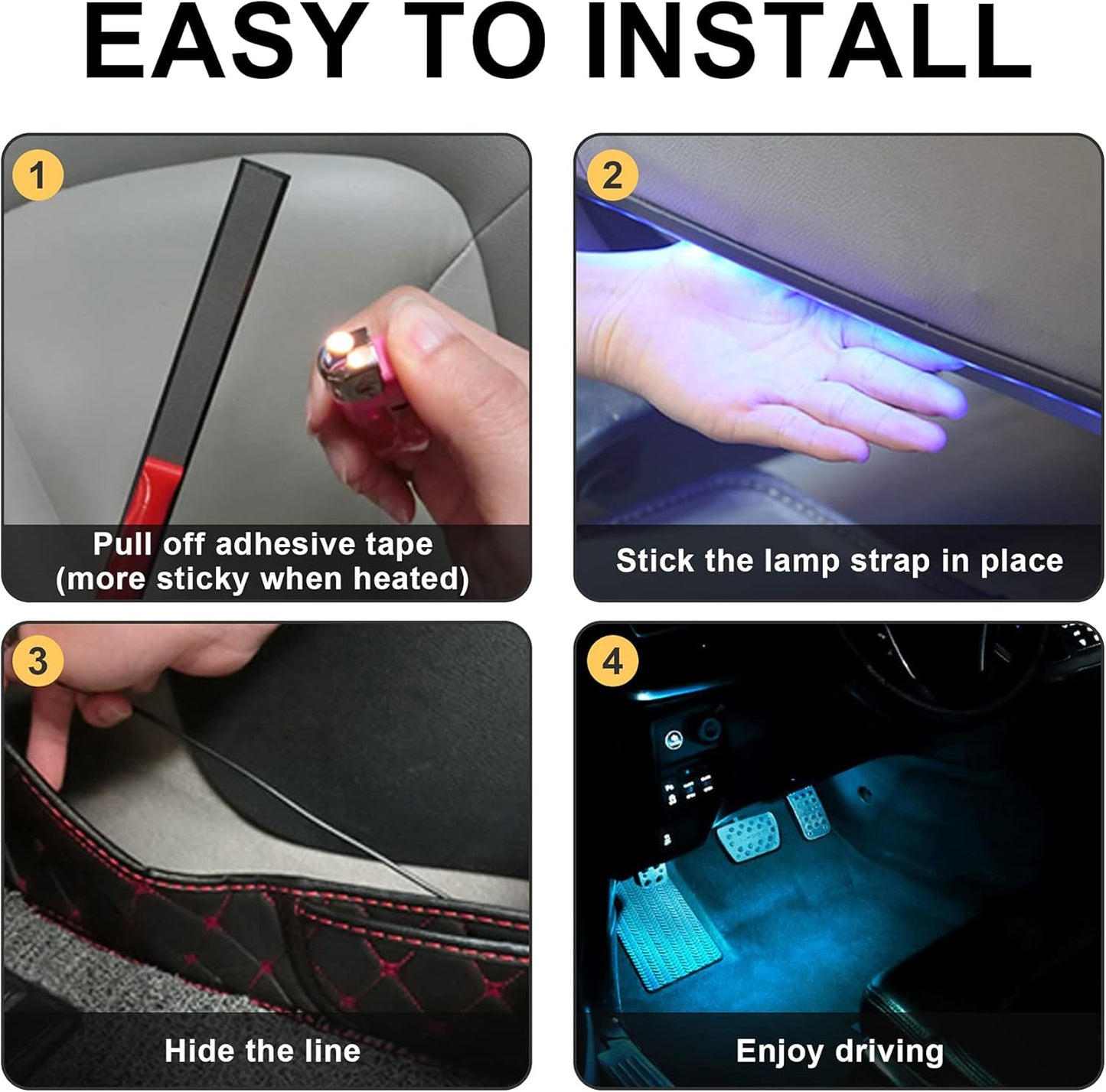 EASY TO INSTALL

1
Pull off adhesive tape (more sticky when heated)

2
Stick the lamp strap in place

3
Hide the line

4
Enjoy driving